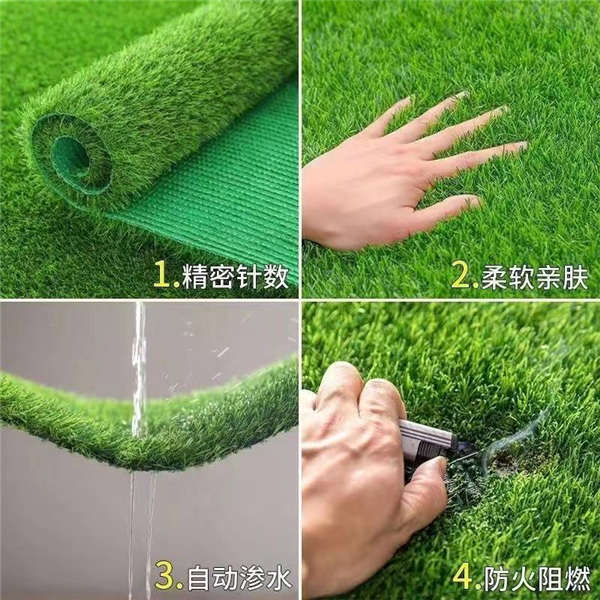 1.精密针数

2.柔软亲肤

3.自动渗水

4.防火阻燃